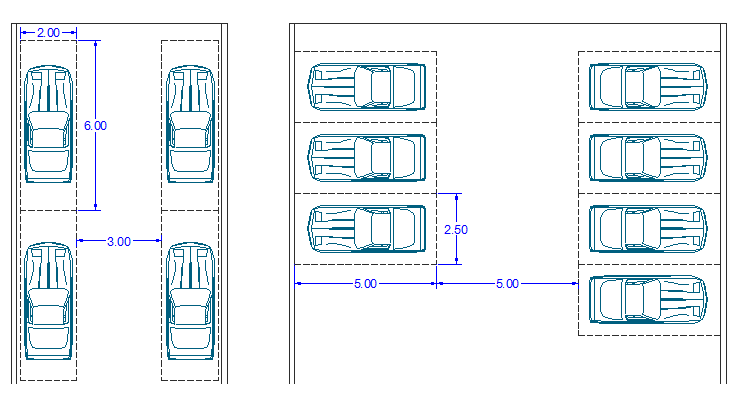 2.00
6.00
3.00
2.50
5.00
5.00